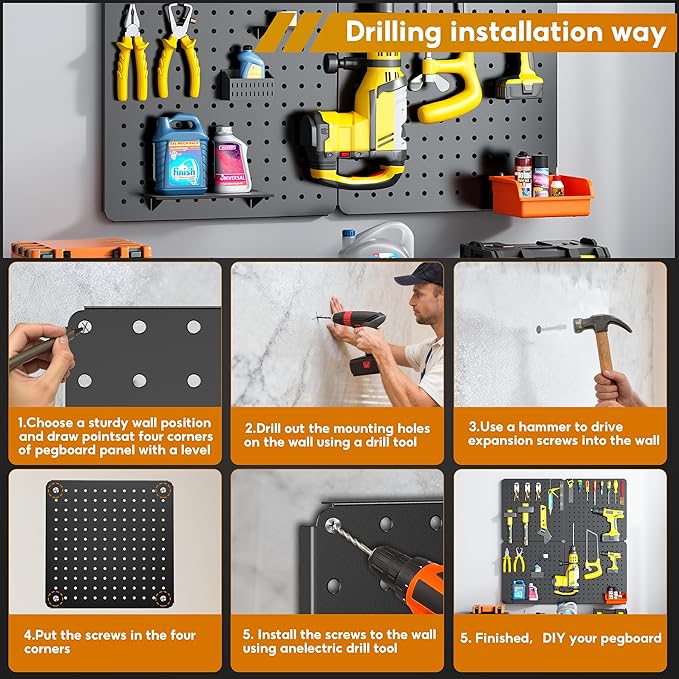 Drilling installation way

finish

UNIVERSAL

1.Choose a sturdy wall position and draw pointsat four corners of pegboard panel with a level

2.Drill out the mounting holes on the wall using a drill tool

3.Use a hammer to drive expansion screws into the wall

4.Put the screws in the four corners

5. Install the screws to the wall using anelectric drill tool

5. Finished, DIY your pegboard