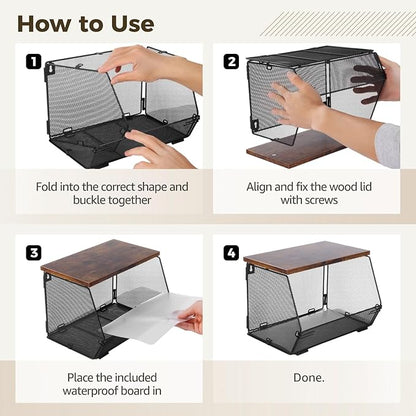 How to Use

1

Fold into the correct shape and buckle together

2

Align and fix the wood lid with screws

3

Place the included waterproof board in

4

Done.