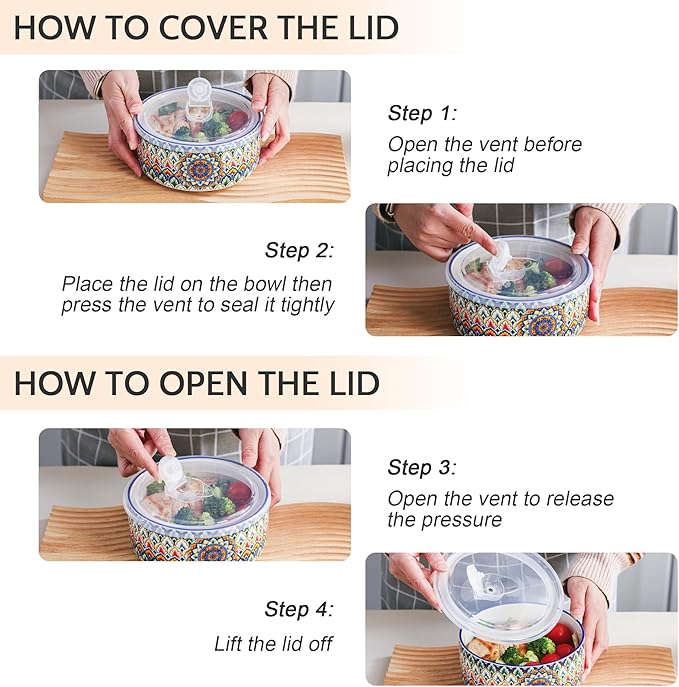 HOW TO COVER THE LID

Step 1:
Open the vent before placing the lid

Step 2:
Place the lid on the bowl then press the vent to seal it tightly

HOW TO OPEN THE LID

Step 3:
Open the vent to release the pressure

Step 4:
Lift the lid off