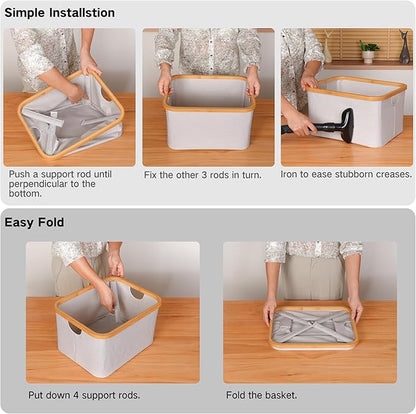 Simple Installstion

Push a support rod until perpendicular to the bottom.

Fix the other 3 rods in turn.

Iron to ease stubborn creases.

Easy Fold

Put down 4 support rods.

Fold the basket.