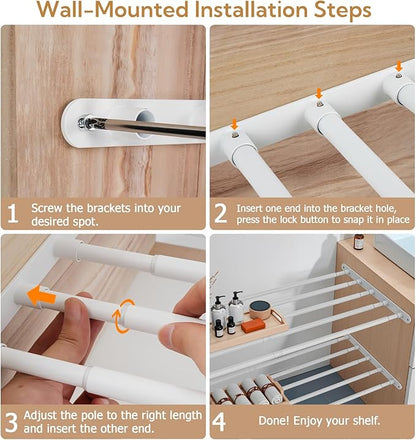 Wall-Mounted Installation Steps

1 Screw the brackets into your desired spot.

2 Insert one end into the bracket hole, press the lock button to snap it in place

3 Adjust the pole to the right length and insert the other end.

4 Done! Enjoy your shelf.