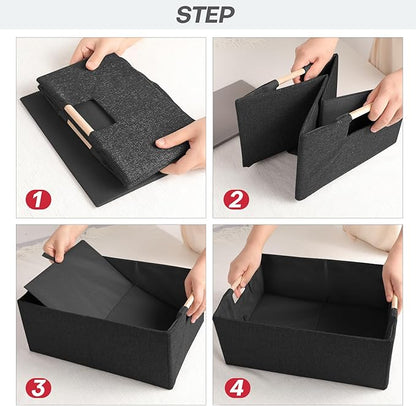 STEP

1

2

3

4