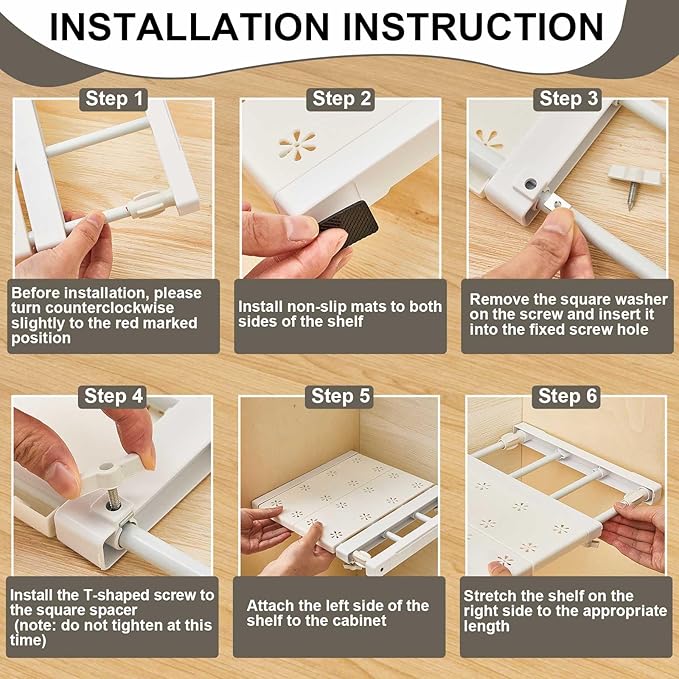 INSTALLATION INSTRUCTION

Step 1

Before installation, please turn counterclockwise slightly to the red marked position

Step 2

Install non-slip mats to both sides of the shelf

Step 3

Remove the square washer on the screw and insert it into the fixed screw hole

Step 4

Install the T-shaped screw to the square spacer (note: do not tighten at this time)

Step 5

Attach the left side of the shelf to the cabinet

Step 6

Stretch the shelf on the right side to the appropriate length