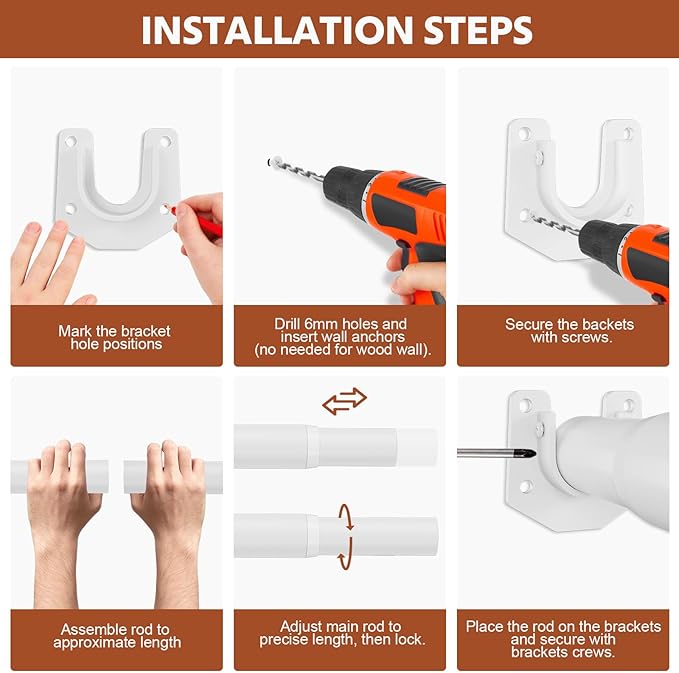 INSTALLATION STEPS

Mark the bracket hole positions

Drill 6mm holes and insert wall anchors (no needed for wood wall).

Secure the backets with screws.

Assemble rod to approximate length

Adjust main rod to precise length, then lock.

Place the rod on the brackets and secure with brackets crews.