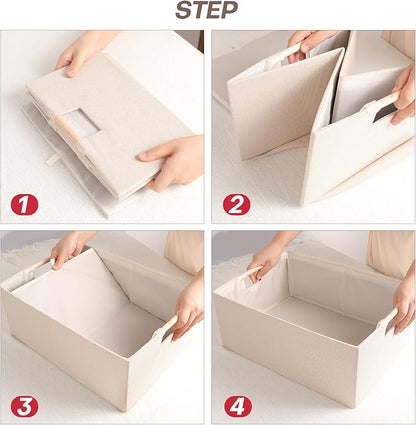 STEP

1

2

3

4