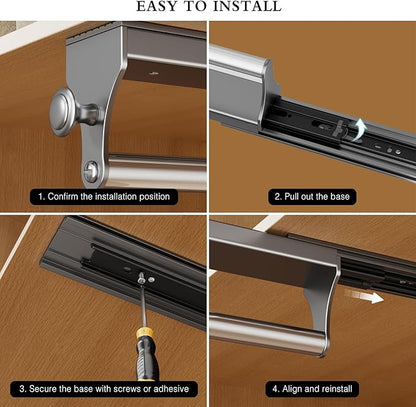 EASY TO INSTALL

1. Confirm the installation position

2. Pull out the base

3. Secure the base with screws or adhesive

4. Align and reinstall