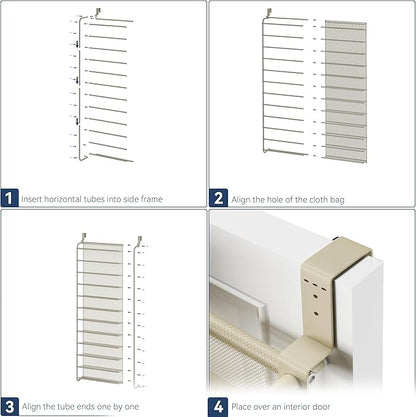 1 Insert horizontal tubes into side frame

2 Align the hole of the cloth bag

3 Align the tube ends one by one

4 Place over an interior door