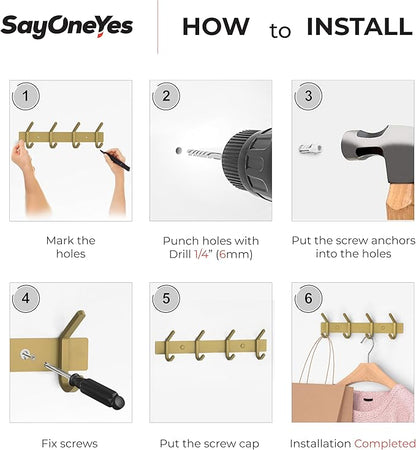 SayOneYes

HOW to INSTALL

1

Mark the holes

2

Punch holes with Drill 1/4" (6mm)

3

Put the screw anchors into the holes

4

Fix screws

5

Put the screw cap

6

Installation Completed