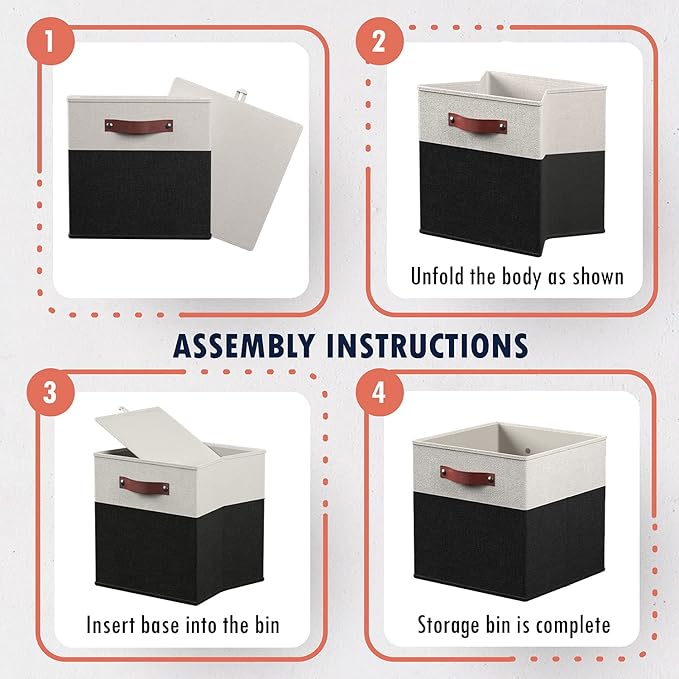 1

2

Unfold the body as shown

ASSEMBLY INSTRUCTIONS

3

Insert base into the bin

4

Storage bin is complete