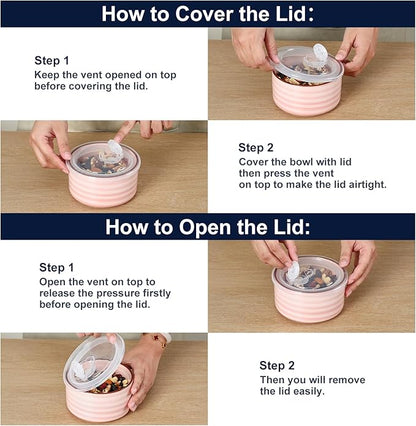 How to Cover the Lid:

Step 1
Keep the vent opened on top before covering the lid.

Step 2
Cover the bowl with lid then press the vent on top to make the lid airtight.

How to Open the Lid:

Step 1
Open the vent on top to release the pressure firstly before opening the lid.

Step 2
Then you will remove the lid easily.