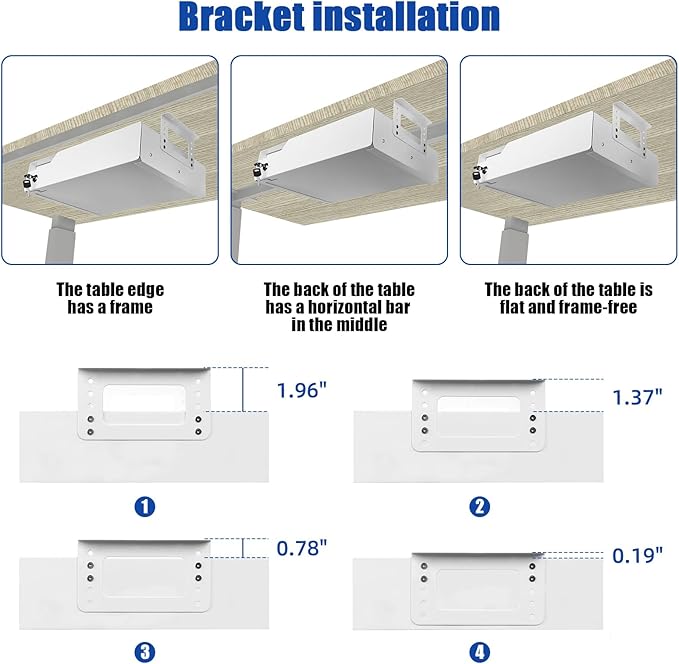 Bracket installation

The table edge has a frame

The back of the table has a horizontal bar in the middle

The back of the table is flat and frame-free

1.96"

1

1.37"

2

0.78"

3

0.19"

4