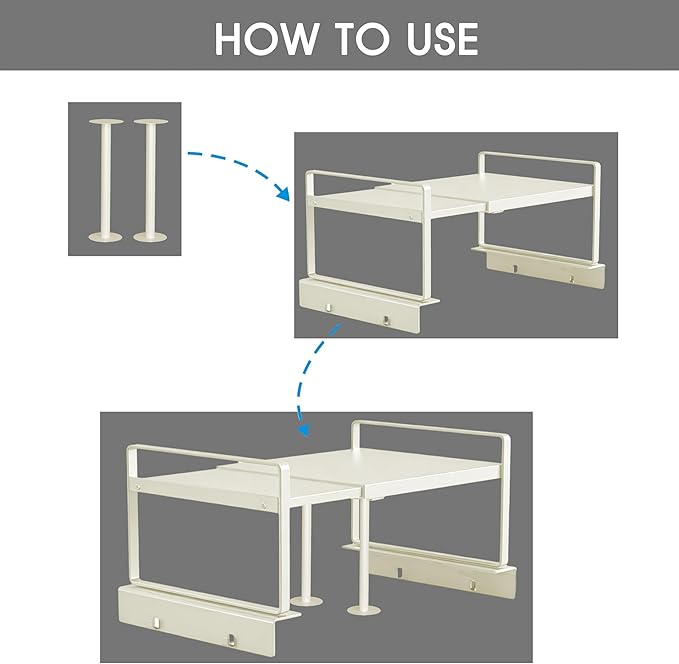 HOW TO USE