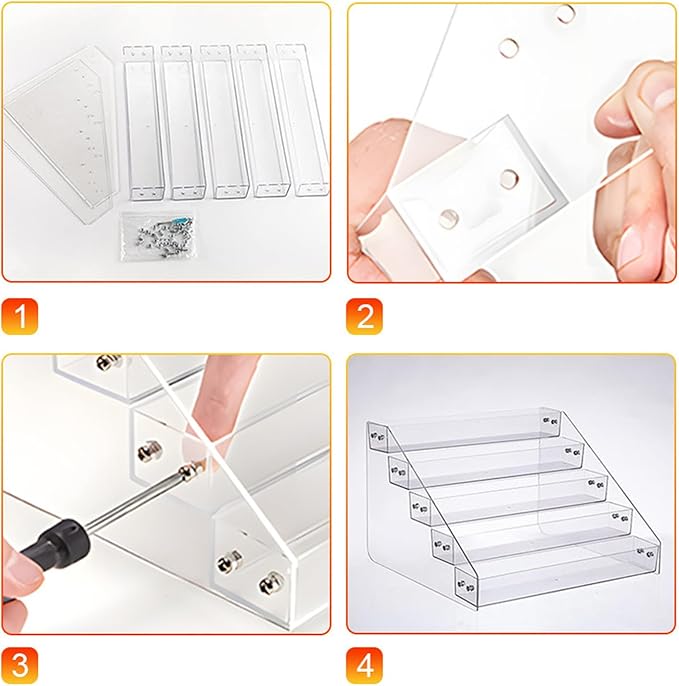 1

2

3

4