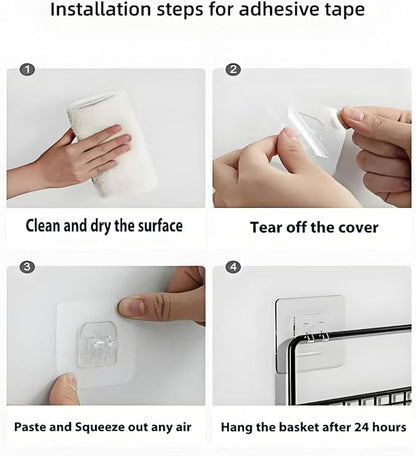 Installation steps for adhesive tape

1

Clean and dry the surface

2

Tear off the cover

3

Paste and Squeeze out any air

4

Hang the basket after 24 hours