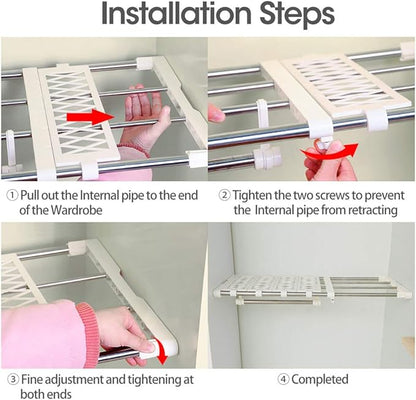 Installation Steps

① Pull out the Internal pipe to the end of the Wardrobe

② Tighten the two screws to prevent the Internal pipe from retracting

③ Fine adjustment and tightening at both ends

④ Completed