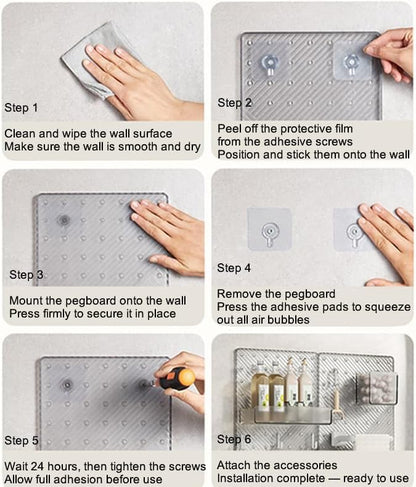 Step 1

Clean and wipe the wall surface
Make sure the wall is smooth and dry

Step 2

Peel off the protective film
from the adhesive screws
Position and stick them onto the wall

Step 3

Mount the pegboard onto the wall
Press firmly to secure it in place

Step 4

Remove the pegboard
Press the adhesive pads to squeeze out all air bubbles

Step 5

Wait 24 hours, then tighten the screws
Allow full adhesion before use

Step 6

Attach the accessories
Installation complete — ready to use