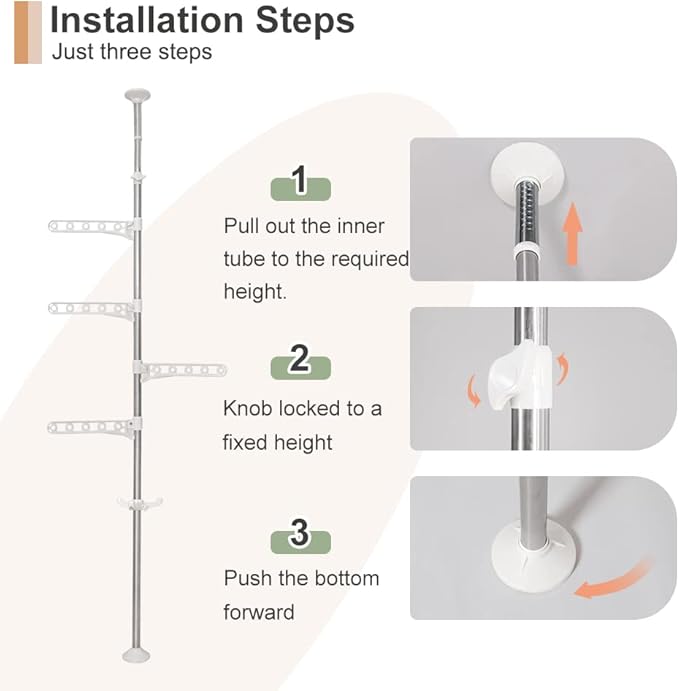 Installation Steps
Just three steps

1

Pull out the inner tube to the required height.

2

Knob locked to a fixed height

3

Push the bottom forward