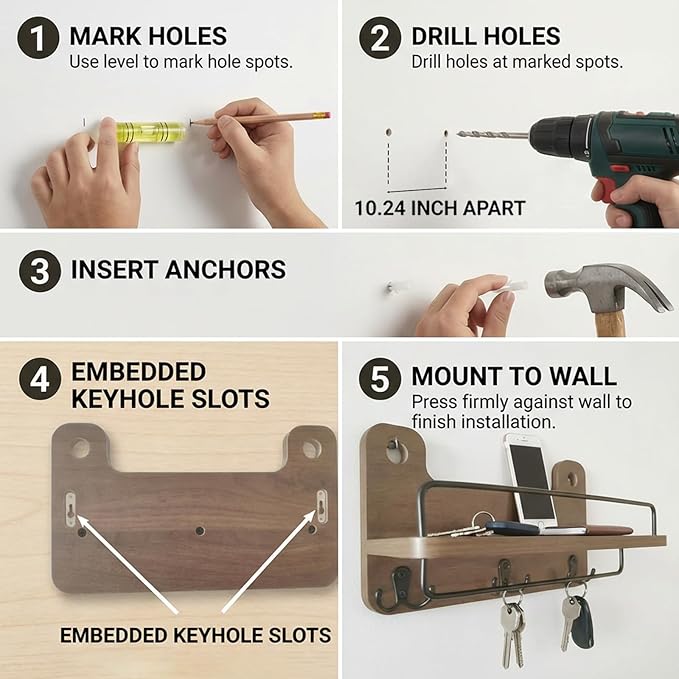 1 MARK HOLES
Use level to mark hole spots.

2 DRILL HOLES
Drill holes at marked spots.

10.24 INCH APART

3 INSERT ANCHORS

4 EMBEDDED KEYHOLE SLOTS

EMBEDDED KEYHOLE SLOTS

5 MOUNT TO WALL
Press firmly against wall to finish installation.