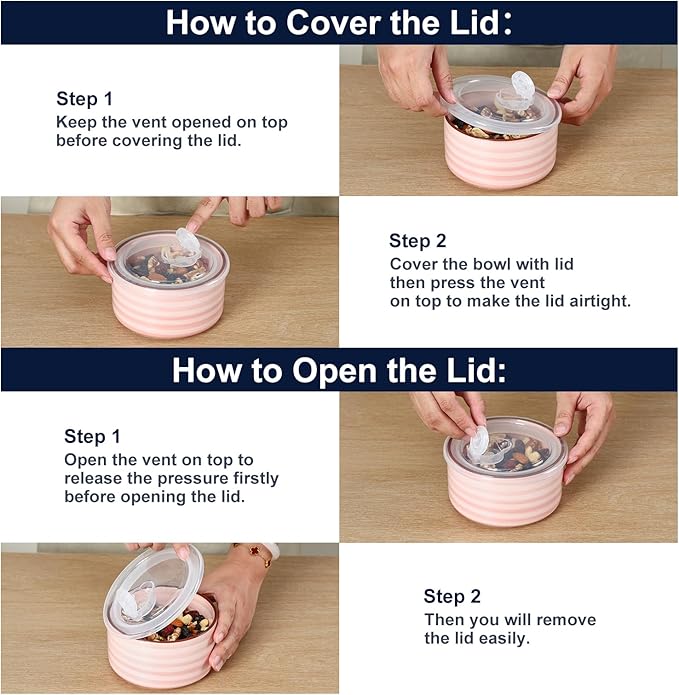 How to Cover the Lid:

Step 1
Keep the vent opened on top before covering the lid.

Step 2
Cover the bowl with lid then press the vent on top to make the lid airtight.

How to Open the Lid:

Step 1
Open the vent on top to release the pressure firstly before opening the lid.

Step 2
Then you will remove the lid easily.